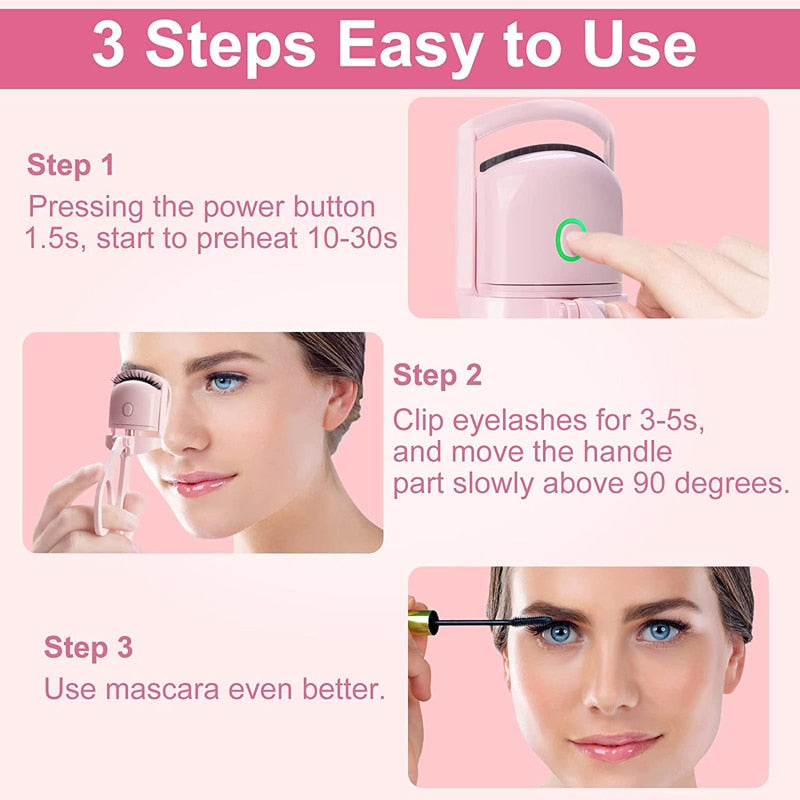 3 Steps Easy to Use

Step 1
Pressing the power button 1.5s, start to preheat 10-30s

Step 2
Clip eyelashes for 3-5s, and move the handle part slowly above 90 degrees.

Step 3
Use mascara even better.